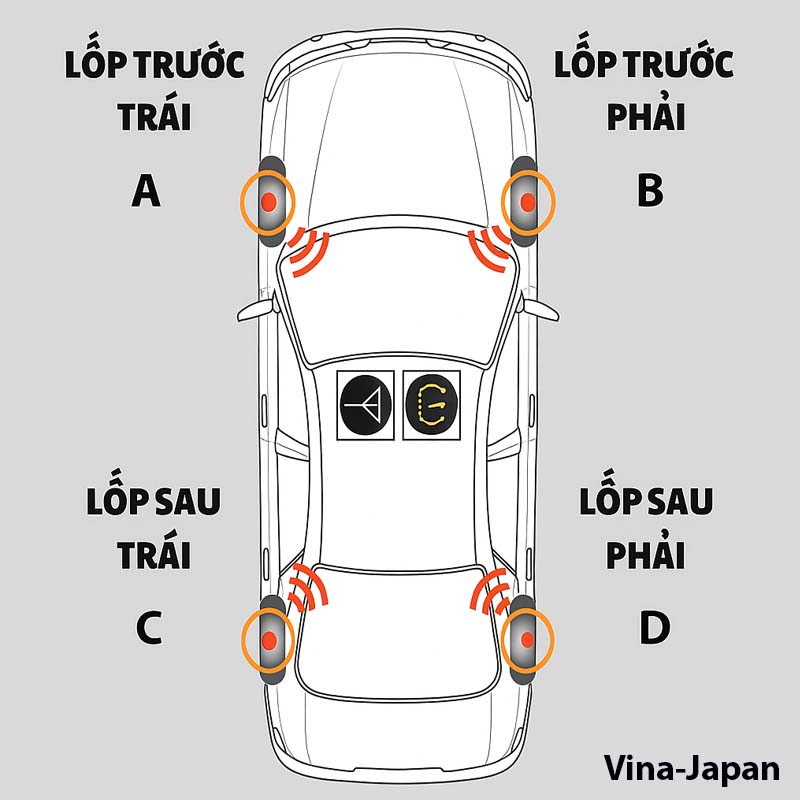 LỐP TRƯỚC TRÁI

A

LỐP TRƯỚC PHẢI

B

LỐP SAU TRÁI

C

LỐP SAU PHẢI

D

Vina-Japan